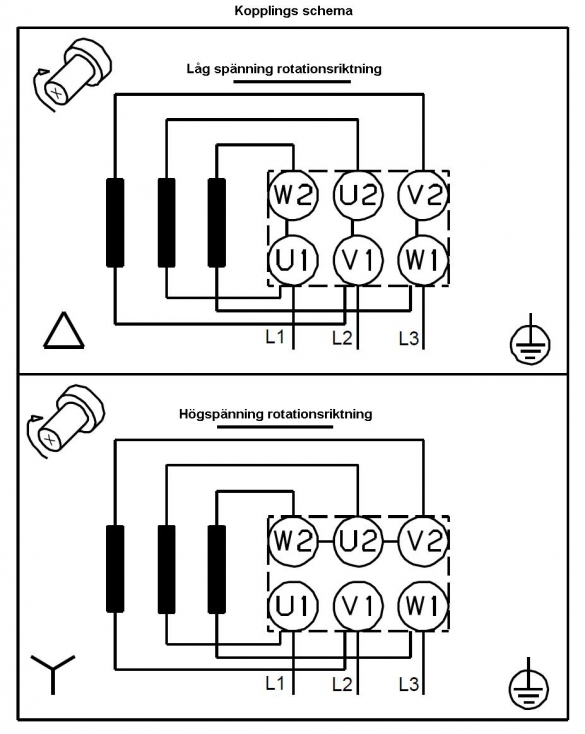 Kopplings schema

Låg spänning rotationsriktning

W2 U2 V2
U1 V1 W1

L1 L2 L3

Högspänning rotationsriktning

W2 U2 V2
U1 V1 W1

L1 L2 L3